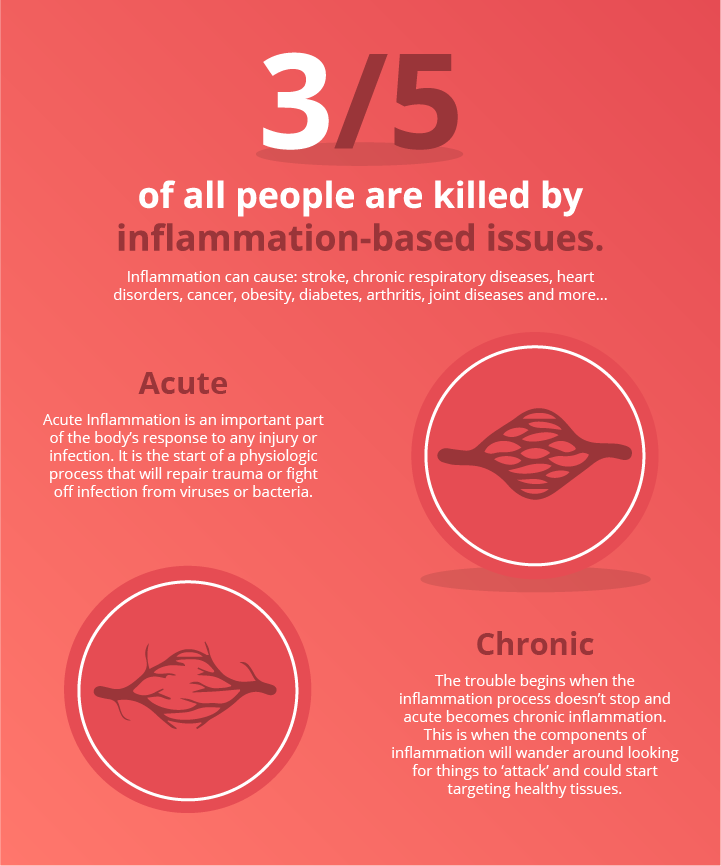 3/5

of all people are killed by inflammation-based issues.

Inflammation can cause: stroke, chronic respiratory diseases, heart disorders, cancer, obesity, diabetes, arthritis, joint diseases and more...

Acute

Acute Inflammation is an important part of the body's response to any injury or infection. It is the start of a physiologic process that will repair trauma or fight off infection from viruses or bacteria.

Chronic

The trouble begins when the inflammation process doesn't stop and acute becomes chronic inflammation. This is when the components of inflammation will wander around looking for things to 'attack' and could start targeting healthy tissues.