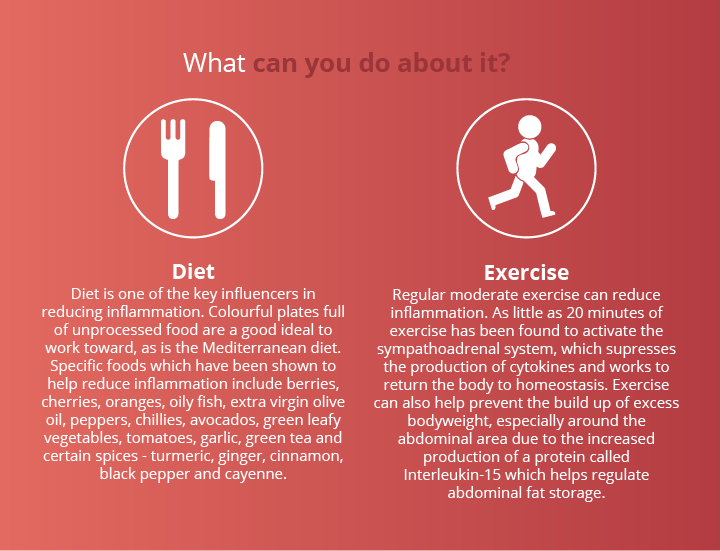 What can you do about it?

Diet

Diet is one of the key influencers in reducing inflammation. Colourful plates full of unprocessed food are a good ideal to work toward, as is the Mediterranean diet. Specific foods which have been shown to help reduce inflammation include berries, cherries, oranges, oily fish, extra virgin olive oil, peppers, chillies, avocados, green leafy vegetables, tomatoes, garlic, green tea and certain spices - turmeric, ginger, cinnamon, black pepper and cayenne.

Exercise

Regular moderate exercise can reduce inflammation. As little as 20 minutes of exercise has been found to activate the sympathoadrenal system, which supresses the production of cytokines and works to return the body to homeostasis. Exercise can also help prevent the build up of excess bodyweight, especially around the abdominal area due to the increased production of a protein called Interleukin-15 which helps regulate abdominal fat storage.